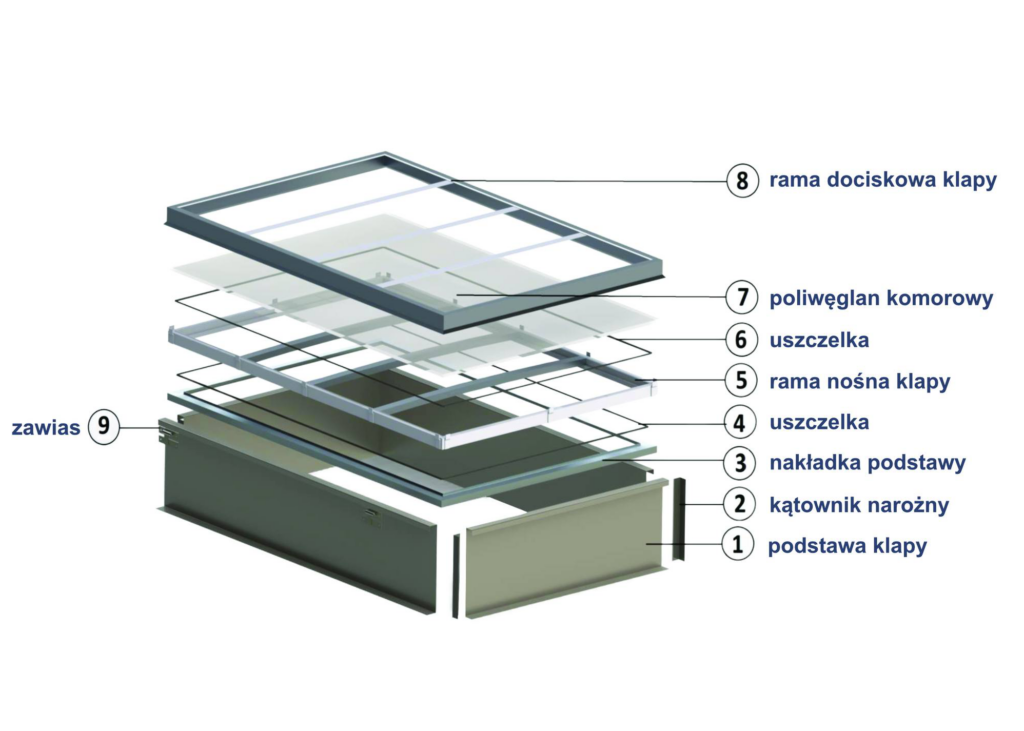 8 rama dociskowa klapy

7 poliwęglan komorowy

6 uszczelka

5 rama nośna klapy

zawias 9

4 uszczelka

3 nakładka podstawy

2 kątownik narożny

1 podstawa klapy